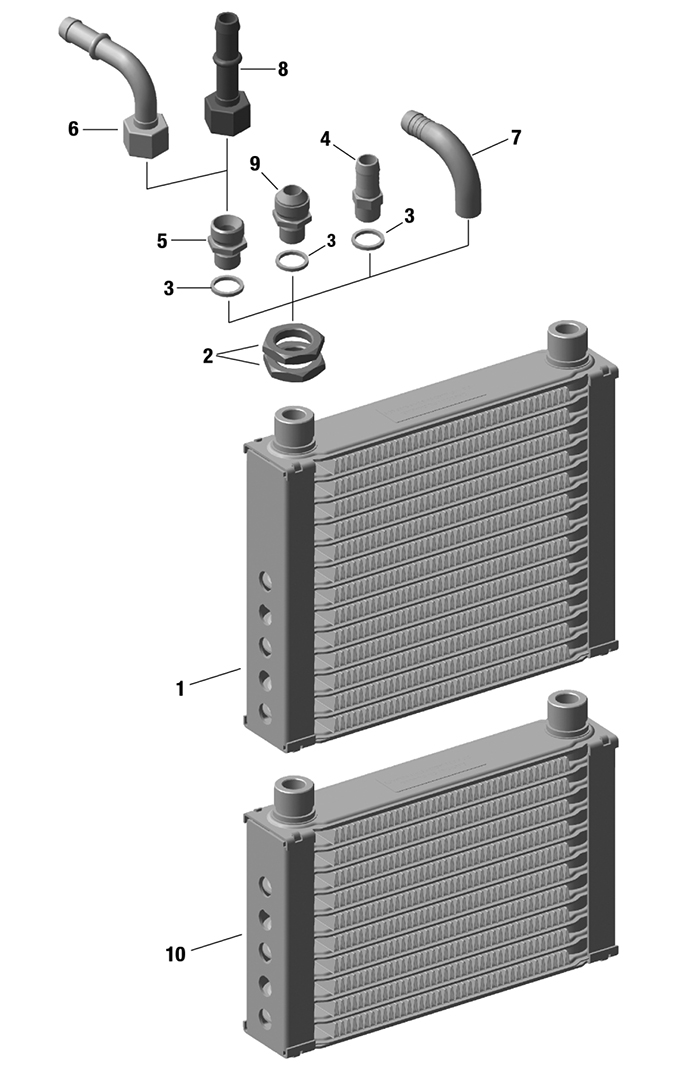 8
6
7
4
9
3
5
3
3
2
1
10