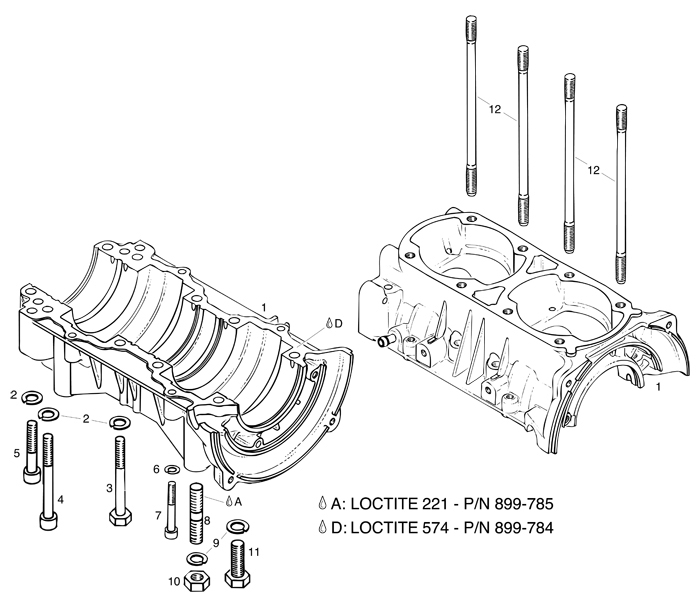 12
12
1
D
1
2
2
5
4
3
6
7
8
A
9
11
10
A: LOCTITE 221 - P/N 899-785
D: LOCTITE 574 - P/N 899-784