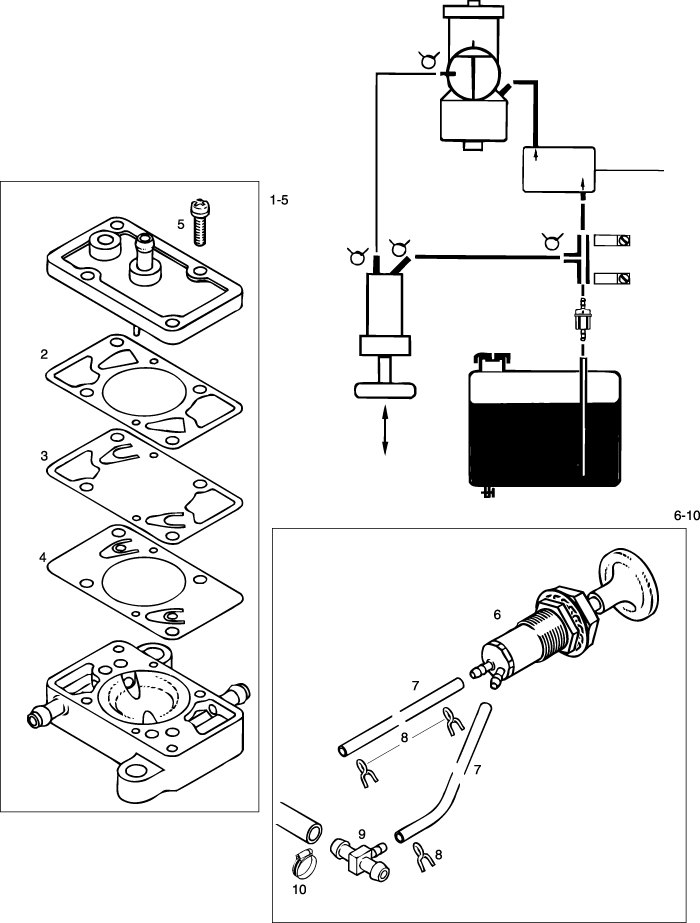 1-5

5

2

3

4

6-10

6

7

8

7

9

8

10