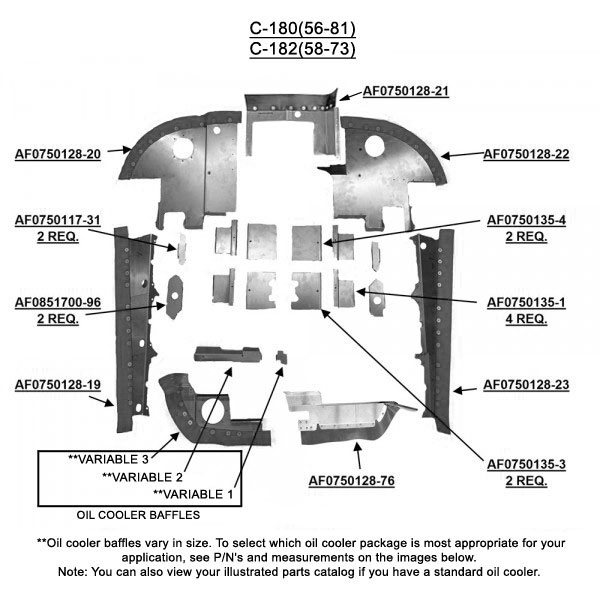 C-180(56-81)
C-182(58-73)

AF0750128-21

AF0750128-20

AF0750128-22

AF0750117-31
2 REQ.

AF0750135-4
2 REQ.

AF0851700-96
2 REQ.

AF0750135-1
4 REQ.

AF0750128-19

AF0750128-23

**VARIABLE 3
**VARIABLE 2
**VARIABLE 1

OIL COOLER BAFFLES

AF0750128-76

AF0750135-3
2 REQ.

**Oil cooler baffles vary in size. To select which oil cooler package is most appropriate for your application, see P/N's and measurements on the images below.
Note: You can also view your illustrated parts catalog if you have a standard oil cooler.