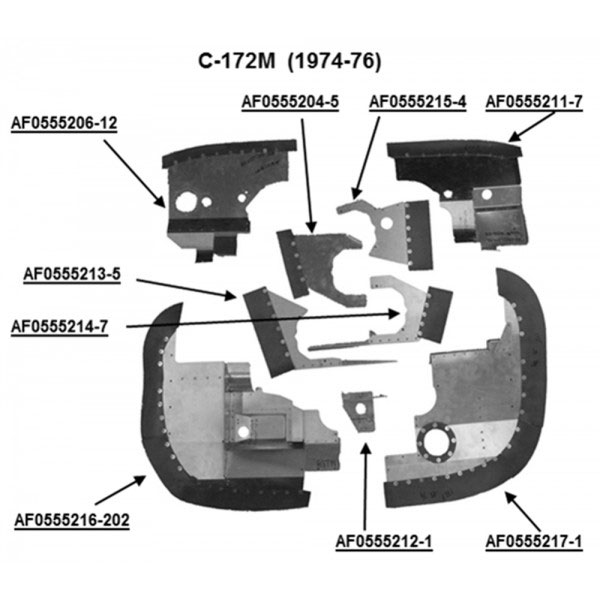 C-172M (1974-76)

AF0555204-5

AF0555215-4

AF0555211-7

AF0555206-12

AF0555213-5

AF0555214-7

AF0555216-202

AF0555212-1

AF0555217-1