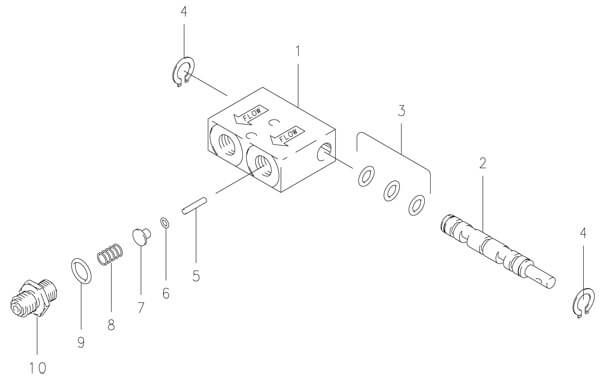 4
1
FLOW
FLOW
3
2
4
5
6
7
8
9
10