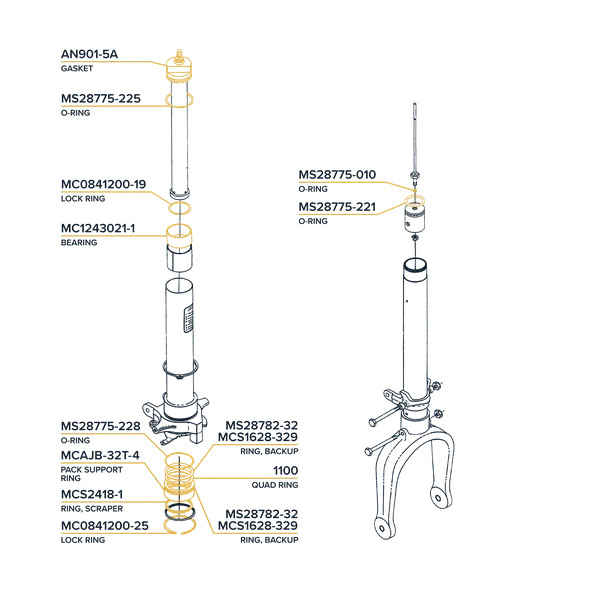 AN901-5A
GASKET

MS28775-225
O-RING

MC0841200-19
LOCK RING

MC1243021-1
BEARING

MS28775-228
O-RING

MCAJB-32T-4
PACK SUPPORT RING

MCS2418-1
RING, SCRAPER

MC0841200-25
LOCK RING

MS28782-32
MCS1628-329
RING, BACKUP

1100
QUAD RING

MS28782-32
MCS1628-329
RING, BACKUP

MS28775-010
O-RING

MS28775-221
O-RING