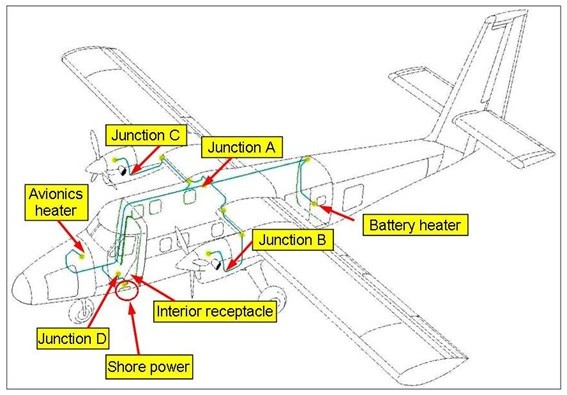 Junction C

Junction A

Avionics heater

Battery heater

Junction B

Interior receptacle

Junction D

Shore power