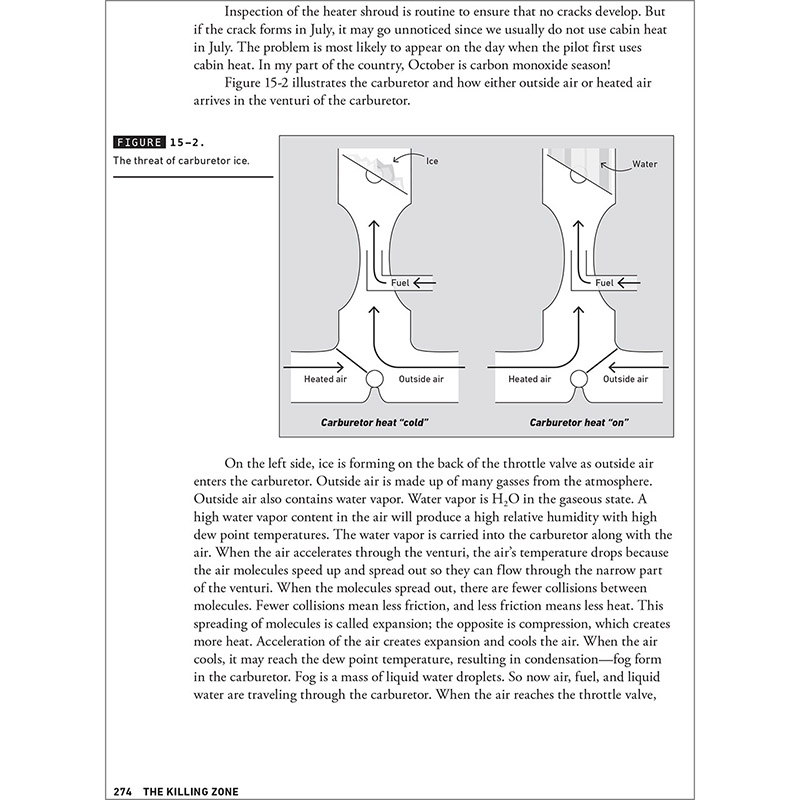 Inspection of the heater shroud is routine to ensure that no cracks develop. But if the crack forms in July, it may go unnoticed since we usually do not use cabin heat in July. The problem is most likely to appear on the day when the pilot first uses cabin heat. In my part of the country, October is carbon monoxide season!

Figure 15-2 illustrates the carburetor and how either outside air or heated air arrives in the venturi of the carburetor.

FIGURE 15–2.
The threat of carburetor ice.

Ice
Fuel
Heated air
Outside air
Carburetor heat "cold"

Water
Fuel
Heated air
Outside air
Carburetor heat "on"

On the left side, ice is forming on the back of the throttle valve as outside air enters the carburetor. Outside air is made up of many gasses from the atmosphere. Outside air also contains water vapor. Water vapor is $H_2O$ in the gaseous state. A high water vapor content in the air will produce a high relative humidity with high dew point temperatures. The water vapor is carried into the carburetor along with the air. When the air accelerates through the venturi, the air's temperature drops because the air molecules speed up and spread out so they can flow through the narrow part of the venturi. When the molecules spread out, there are fewer collisions between molecules. Fewer collisions mean less friction, and less friction means less heat. This spreading of molecules is called expansion; the opposite is compression, which creates more heat. Acceleration of the air creates expansion and cools the air. When the air cools, it may reach the dew point temperature, resulting in condensation—fog form in the carburetor. Fog is a mass of liquid water droplets. So now air, fuel, and liquid water are traveling through the carburetor. When the air reaches the throttle valve,

274 THE KILLING ZONE