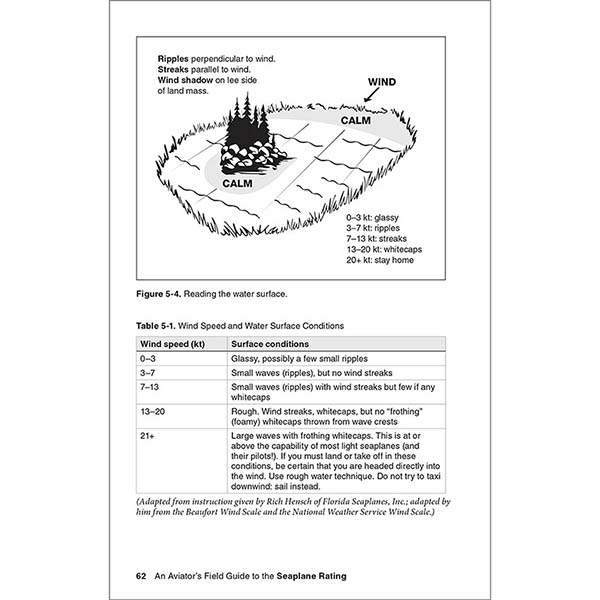 Ripples perpendicular to wind.
Streaks parallel to wind.
Wind shadow on lee side of land mass.

WIND

CALM

CALM

0–3 kt: glassy
3–7 kt: ripples
7–13 kt: streaks
13–20 kt: whitecaps
20+ kt: stay home

Figure 5-4. Reading the water surface.

Table 5-1. Wind Speed and Water Surface Conditions

| Wind speed (kt) | Surface conditions |
|---|---|
| 0–3 | Glassy, possibly a few small ripples |
| 3–7 | Small waves (ripples), but no wind streaks |
| 7–13 | Small waves (ripples) with wind streaks but few if any whitecaps |
| 13–20 | Rough. Wind streaks, whitecaps, but no "frothing" (foamy) whitecaps thrown from wave crests |
| 21+ | Large waves with frothing whitecaps. This is at or above the capability of most light seaplanes (and their pilots!). If you must land or take off in these conditions, be certain that you are headed directly into the wind. Use rough water technique. Do not try to taxi downwind: sail instead. |

(Adapted from instruction given by Rich Hensch of Florida Seaplanes, Inc.; adapted by him from the Beaufort Wind Scale and the National Weather Service Wind Scale.)

62 An Aviator's Field Guide to the Seaplane Rating