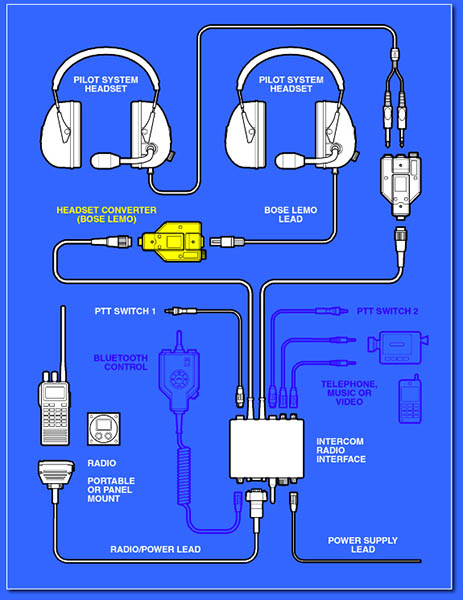 PILOT SYSTEM HEADSET

PILOT SYSTEM HEADSET

HEADSET CONVERTER (BOSE LEMO)

BOSE LEMO LEAD

PTT SWITCH 1

PTT SWITCH 2

BLUETOOTH CONTROL

TELEPHONE, MUSIC OR VIDEO

INTERCOM RADIO INTERFACE

RADIO

PORTABLE OR PANEL MOUNT

RADIO/POWER LEAD

POWER SUPPLY LEAD