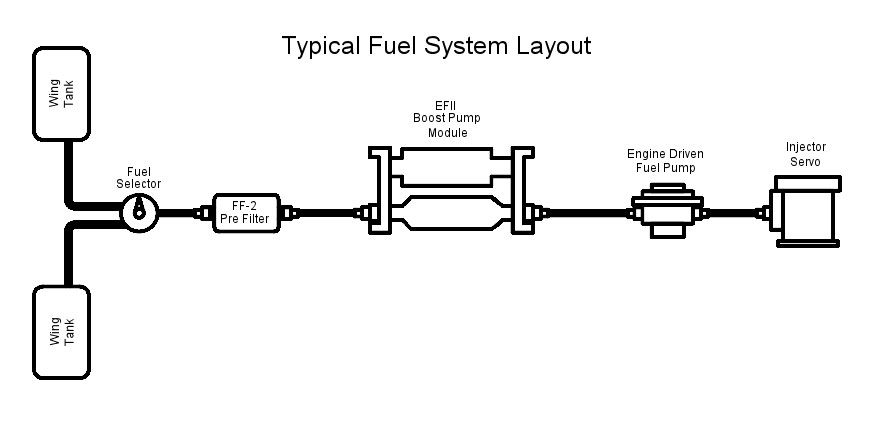 Typical Fuel System Layout

Wing Tank

Fuel Selector

FF-2 Pre Filter

EFII Boost Pump Module

Engine Driven Fuel Pump

Injector Servo

Wing Tank