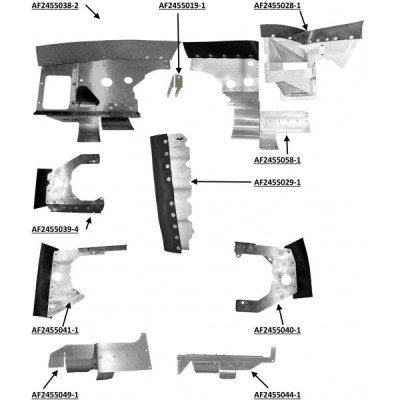 AF2455038-2

AF2455019-1

AF2455028-1

AF2455058-1

AF2455029-1

AF2455039-4

AF2455041-1

AF2455040-1

AF2455049-1

AF2455044-1