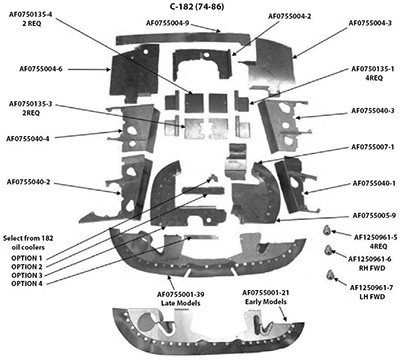 C-182 (74-86)

AF0750135-4
2 REQ

AF0755004-9

AF0755004-2

AF0755004-3

AF0755004-6

AF0750135-1
4REQ

AF0750135-3
2REQ

AF0755040-3

AF0755040-4

AF0755007-1

AF0755040-2

AF0755040-1

AF0755005-9

Select from 182
oil coolers

OPTION 1
OPTION 2
OPTION 3
OPTION 4

AF1250961-5
4REQ

AF1250961-6
RH FWD

AF1250961-7
LH FWD

AF0755001-39
Late Models

AF0755001-21
Early Models