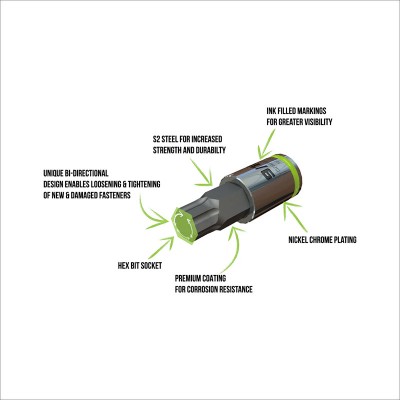 INK FILLED MARKINGS
FOR GREATER VISIBILITY

S2 STEEL FOR INCREASED
STRENGTH AND DURABILTY

UNIQUE BI-DIRECTIONAL
DESIGN ENABLES LOOSENING & TIGHTENING
OF NEW & DAMAGED FASTENERS

NICKEL CHROME PLATING

HEX BIT SOCKET

PREMIUM COATING
FOR CORROSION RESISTANCE